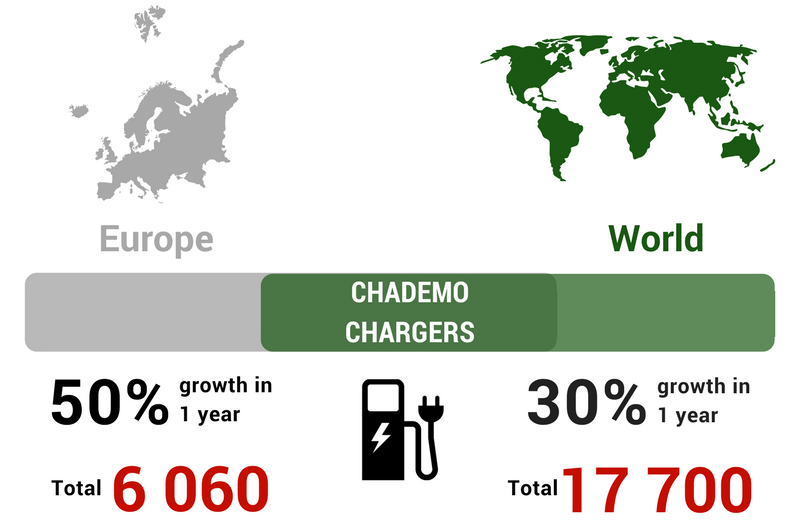 Europe

World

CHADEMO CHARGERS

50% growth in 1 year

Total 6 060

30% growth in 1 year

Total 17 700